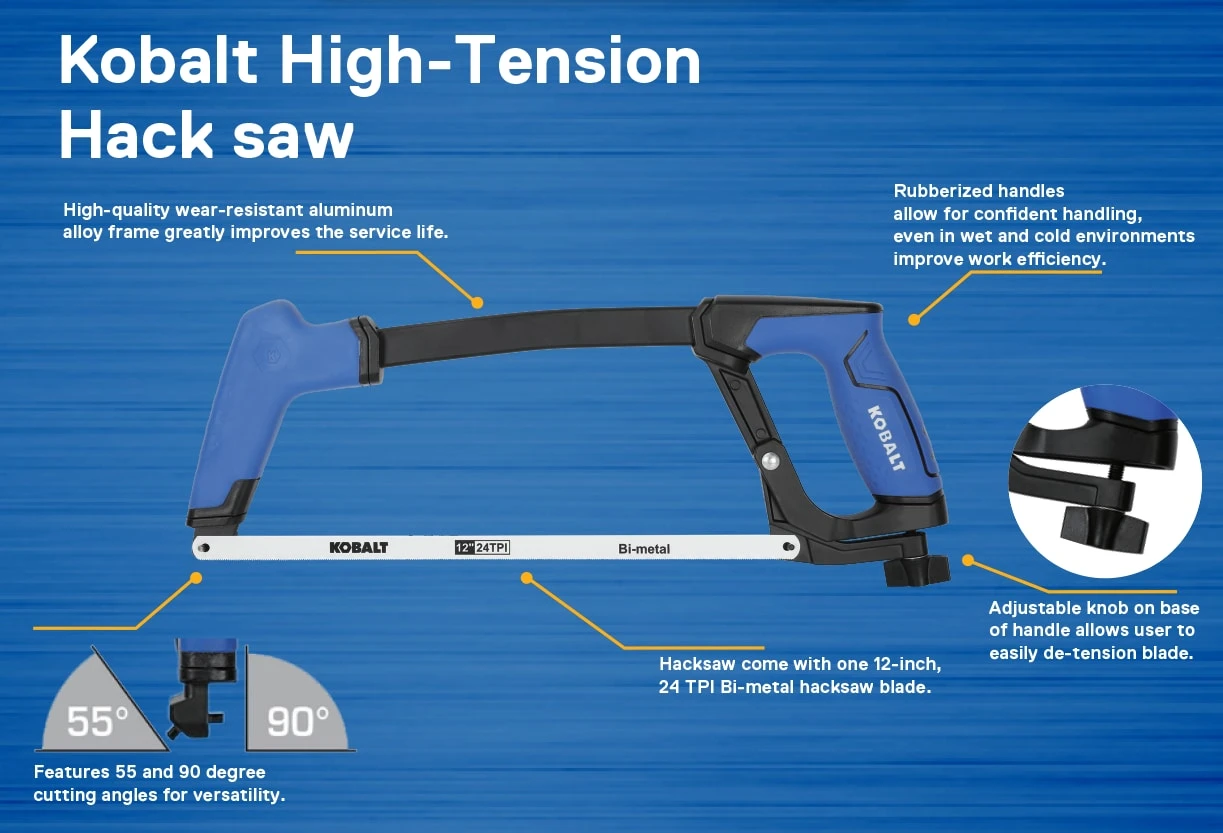 Kobalt High-Tension Hack saw

High-quality wear-resistant aluminum alloy frame greatly improves the service life.

Rubberized handles allow for confident handling, even in wet and cold environments improve work efficiency.

KOBALT

KOBALT 12" 24TPI Bi-metal

Adjustable knob on base of handle allows user to easily de-tension blade.

Hacksaw come with one 12-inch, 24 TPI Bi-metal hacksaw blade.

55°

90°

Features 55 and 90 degree cutting angles for versatility.