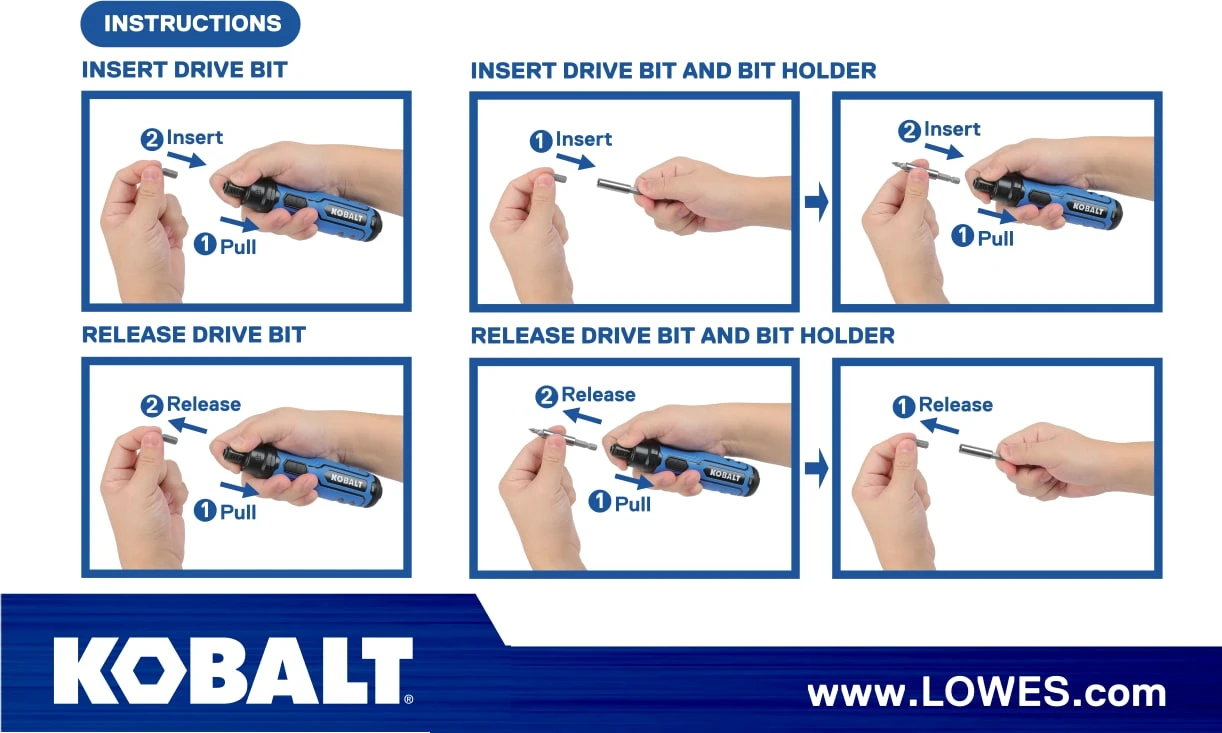 INSTRUCTIONS

INSERT DRIVE BIT

2 Insert
KOBALT
1 Pull

INSERT DRIVE BIT AND BIT HOLDER

1 Insert

2 Insert
KOBALT
1 Pull

RELEASE DRIVE BIT

2 Release
KOBALT
1 Pull

RELEASE DRIVE BIT AND BIT HOLDER

2 Release
KOBALT
1 Pull

1 Release

KOBALT®

www.LOWES.com